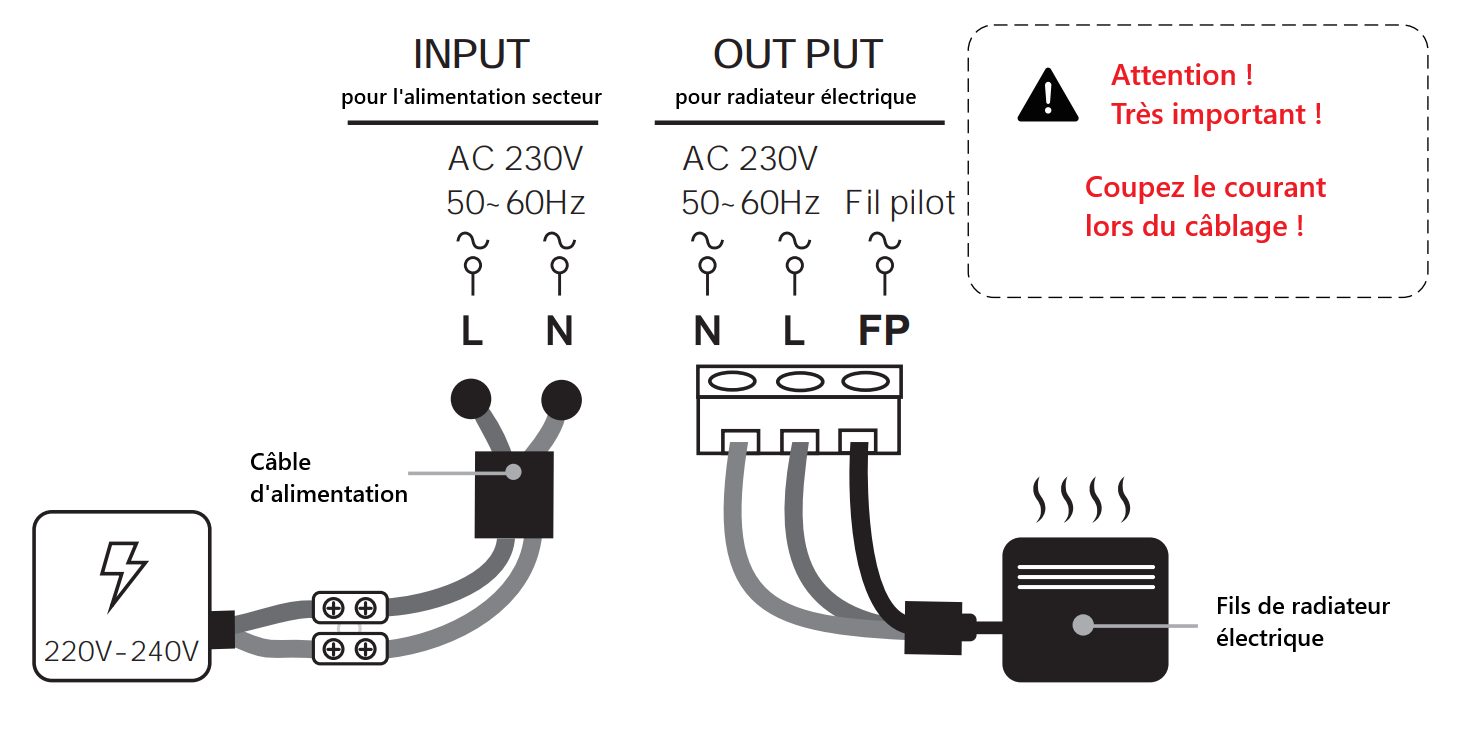 INPUT
pour l'alimentation secteur

AC 230V
50~60Hz

L N

OUT PUT
pour radiateur électrique

AC 230V
50~60Hz

Fil pilot

N L FP

Attention !
Très important !

Coupez le courant lors du câblage !

Câble d'alimentation

220V-240V

Fils de radiateur électrique